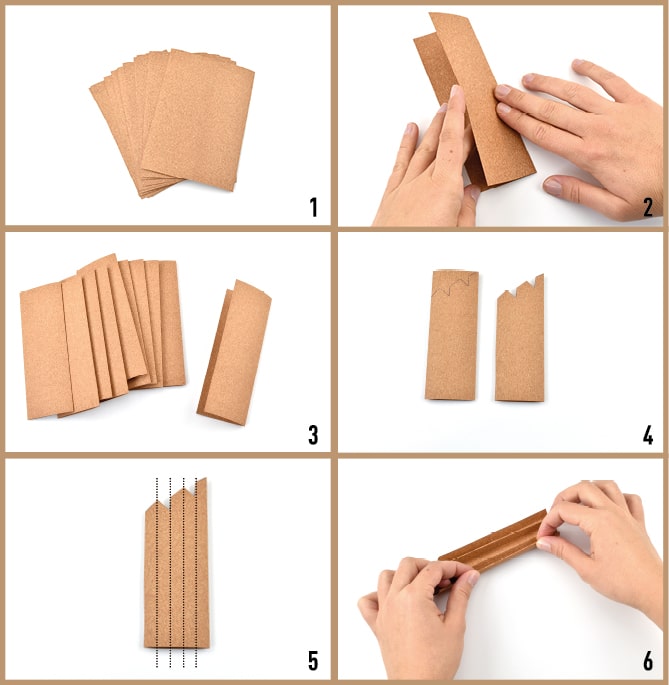 1

2

3

4

5

6