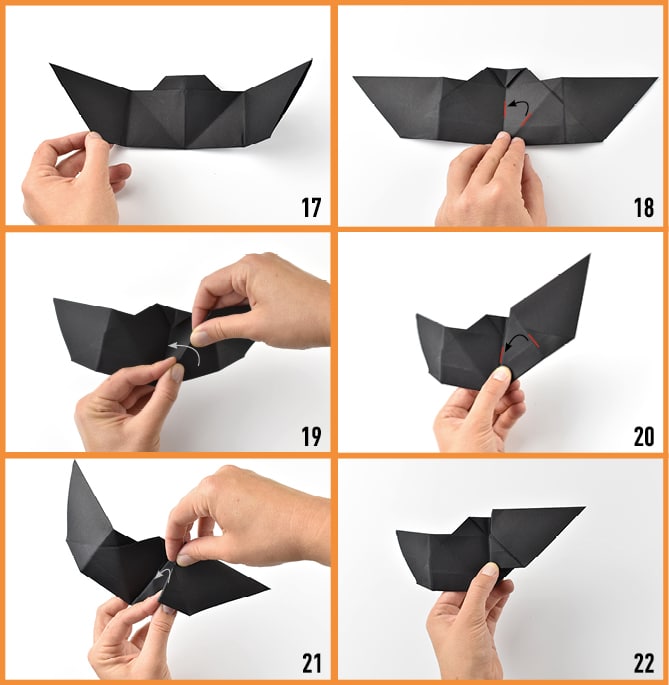 17

18

19

20

21

22