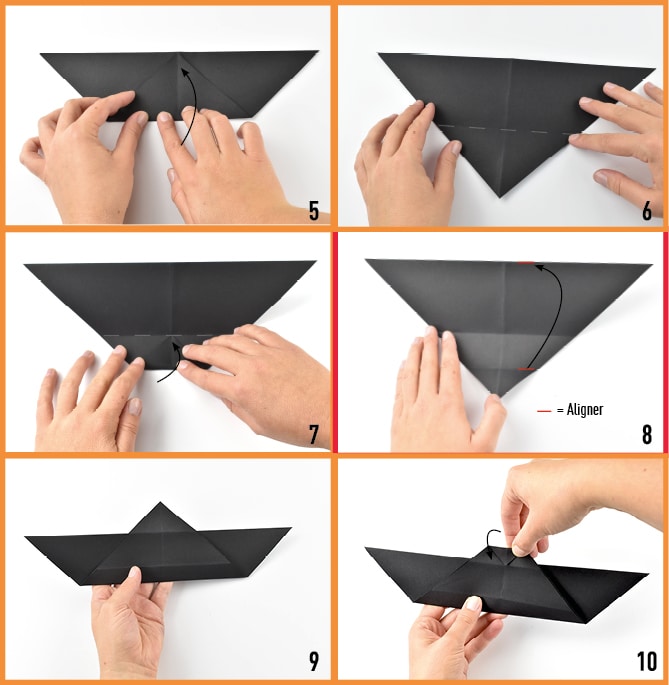 5

6

7

— = Aligner

8

9

10